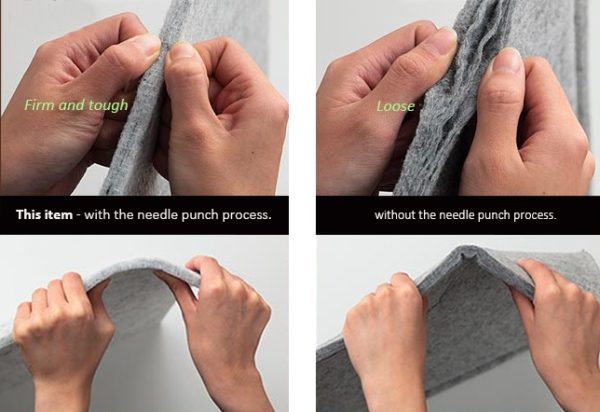 Firm and tough

This item - with the needle punch process.

Loose

without the needle punch process.